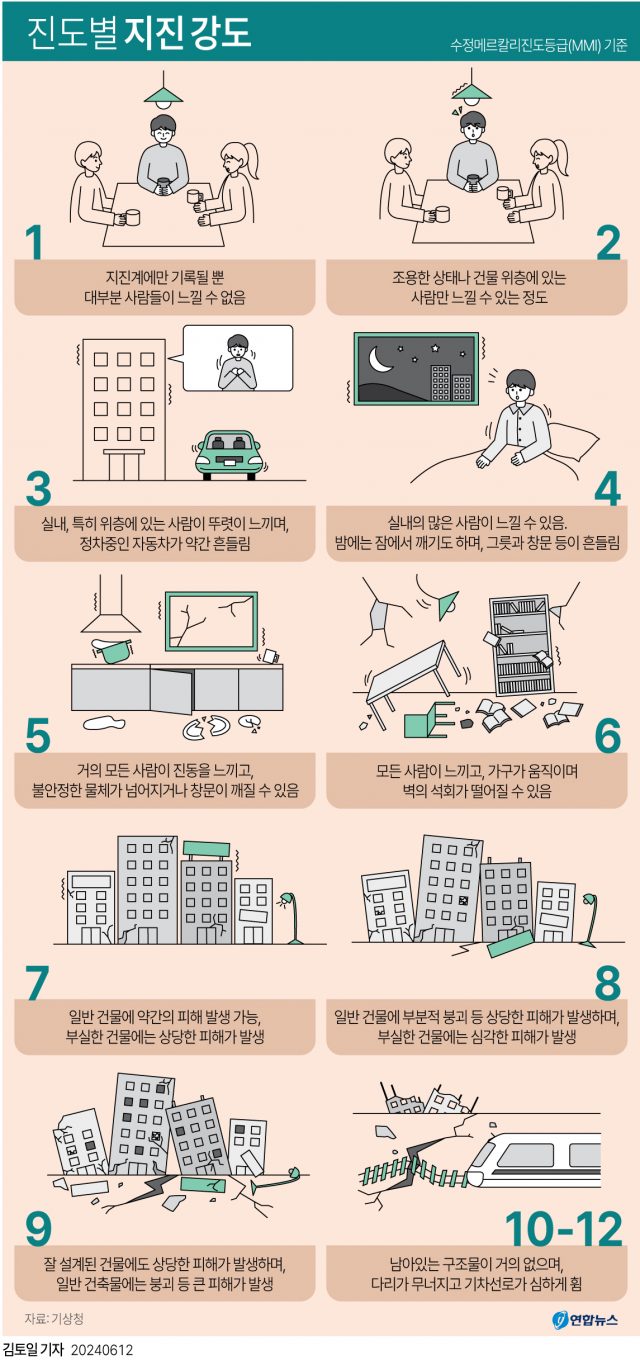 진도별 지진 강도

수정메르칼리진도등급(MMI) 기준

1
지진계에만 기록될 뿐 대부분 사람들이 느낄 수 없음

2
조용한 상태나 건물 위층에 있는 사람만 느낄 수 있는 정도

3
실내, 특히 위층에 있는 사람이 뚜렷이 느끼며, 정차중인 자동차가 약간 흔들림

4
실내의 많은 사람이 느낄 수 있음. 밤에는 잠에서 깨기도 하며, 그릇과 창문 등이 흔들림

5
거의 모든 사람이 진동을 느끼고, 불안정한 물체가 넘어지거나 창문이 깨질 수 있음

6
모든 사람이 느끼고, 가구가 움직이며 벽의 석회가 떨어질 수 있음

7
일반 건물에 약간의 피해 발생 가능, 부실한 건물에는 상당한 피해가 발생

8
일반 건물에 부분적 붕괴 등 상당한 피해가 발생하며, 부실한 건물에는 심각한 피해가 발생

9
잘 설계된 건물에도 상당한 피해가 발생하며, 일반 건축물에는 붕괴 등 큰 피해가 발생

10-12
남아있는 구조물이 거의 없으며, 다리가 무너지고 기차선로가 심하게 휨

자료: 기상청

연합뉴스

김토일 기자 20240612