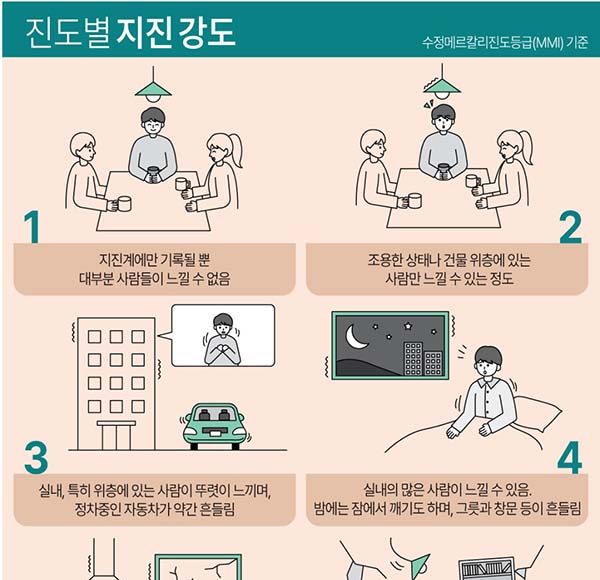 진도별 지진 강도

수정메르칼리진도등급(MMI) 기준

1

지진계에만 기록될 뿐
대부분 사람들이 느낄 수 없음

2

조용한 상태나 건물 위층에 있는
사람만 느낄 수 있는 정도

3

실내, 특히 위층에 있는 사람이 뚜렷이 느끼며,
정차중인 자동차가 약간 흔들림

4

실내의 많은 사람이 느낄 수 있음.
밤에는 잠에서 깨기도 하며, 그릇과 창문 등이 흔들림