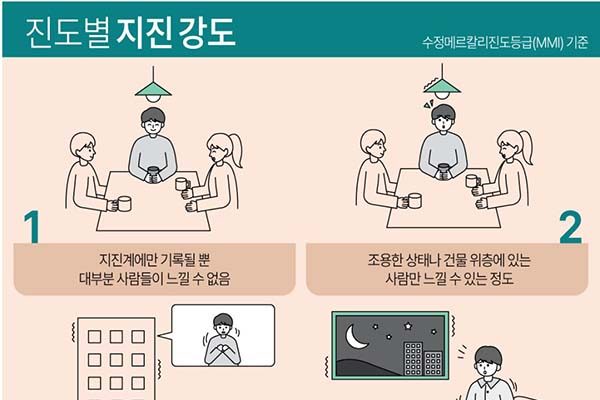 진도별 지진 강도

수정메르칼리진도등급(MMI) 기준

1

지진계에만 기록될 뿐
대부분 사람들이 느낄 수 없음

2

조용한 상태나 건물 위층에 있는
사람만 느낄 수 있는 정도