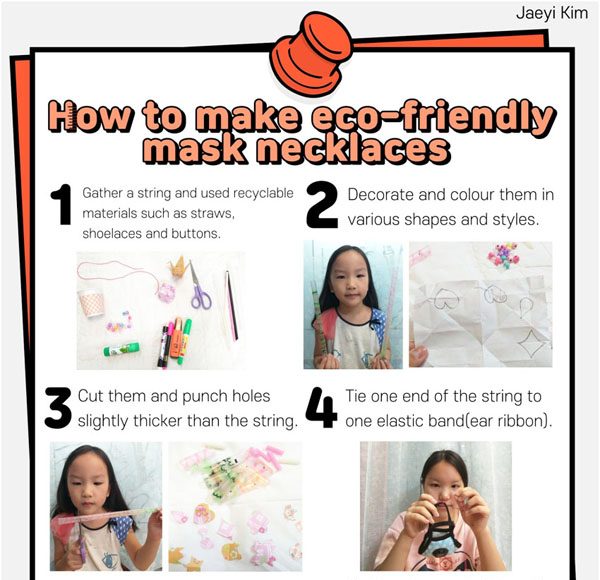 Jaeyi Kim

How to make eco-friendly mask necklaces

1 Gather a string and used recyclable materials such as straws, shoelaces and buttons.

2 Decorate and colour them in various shapes and styles.

3 Cut them and punch holes slightly thicker than the string.

4 Tie one end of the string to one elastic band(ear ribbon).