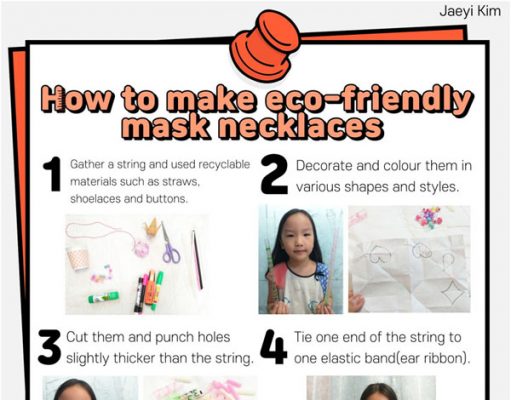 Jaeyi Kim

How to make eco-friendly mask necklaces

1 Gather a string and used recyclable materials such as straws, shoelaces and buttons.

2 Decorate and colour them in various shapes and styles.

3 Cut them and punch holes slightly thicker than the string.

4 Tie one end of the string to one elastic band(ear ribbon).