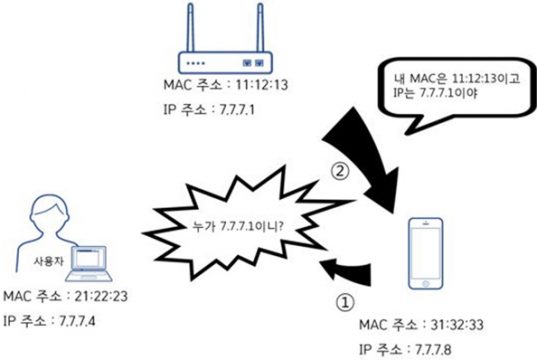 MAC 주소 : 11:12:13

IP 주소 : 7.7.7.1

내 MAC은 11:12:13이고
IP는 7.7.7.1이야

②

누가 7.7.7.1이니?

사용자

MAC 주소 : 21:22:23

IP 주소 : 7.7.7.4

①

MAC 주소 : 31:32:33

IP 주소 : 7.7.7.8