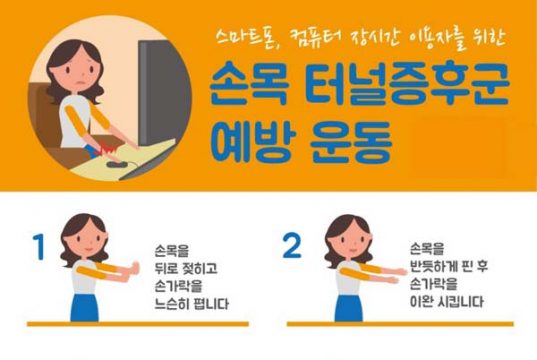 스마트폰, 컴퓨터 장시간 이용자를 위한

손목 터널증후군
예방 운동

1

손목을
뒤로 젖히고
손가락을
느슨히 폅니다

2

손목을
반듯하게 핀 후
손가락을
이완 시킵니다